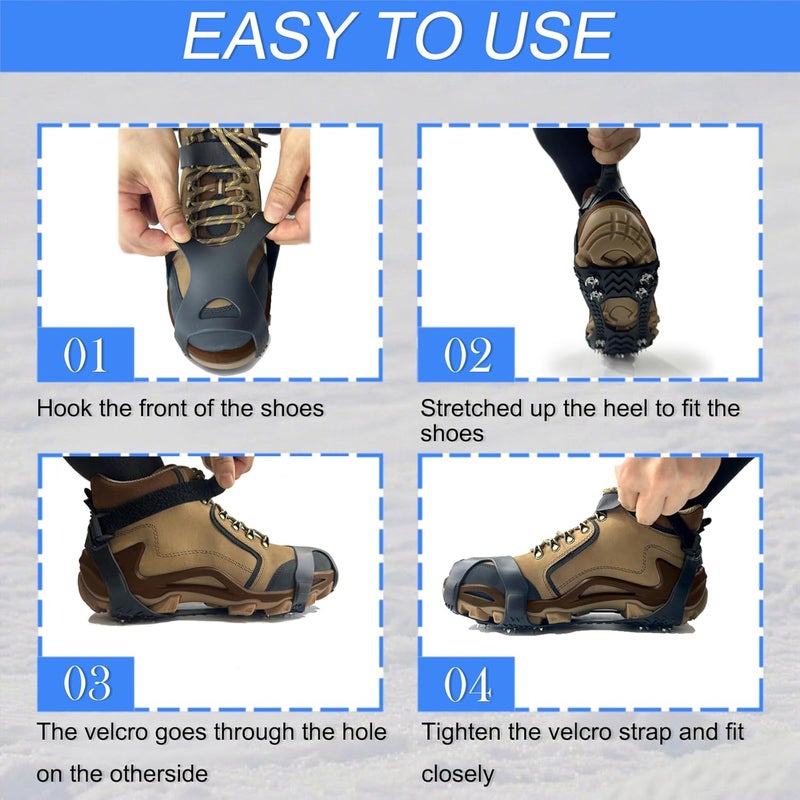 EASY TO USE

01

Hook the front of the shoes

02

Stretched up the heel to fit the shoes

03

The velcro goes through the hole on the otherside

04

Tighten the velcro strap and fit closely